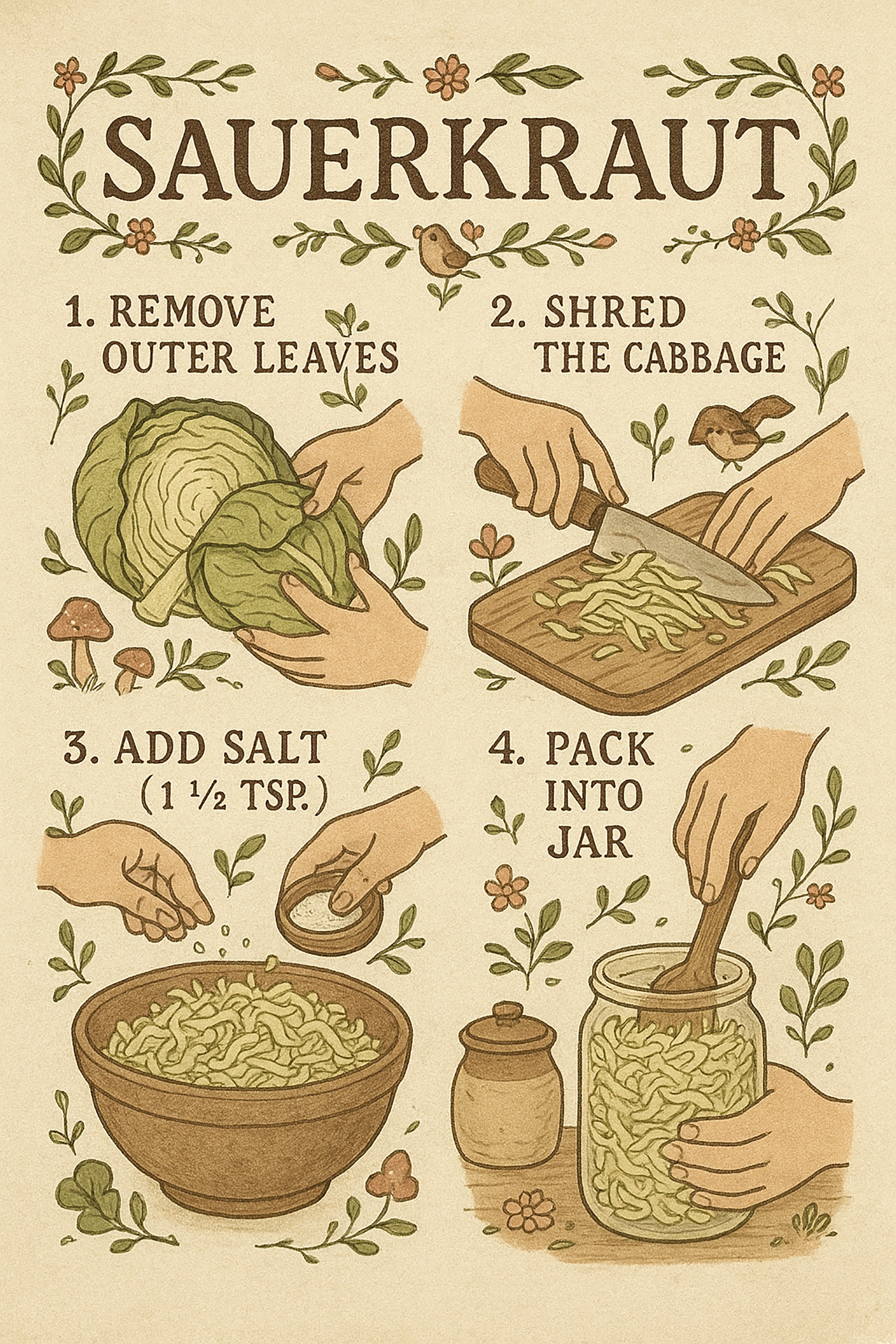 SAUERKRAUT

1. REMOVE OUTER LEAVES

2. SHRED THE CABBAGE

3. ADD SALT (1 ½ TSP.)

4. PACK INTO JAR